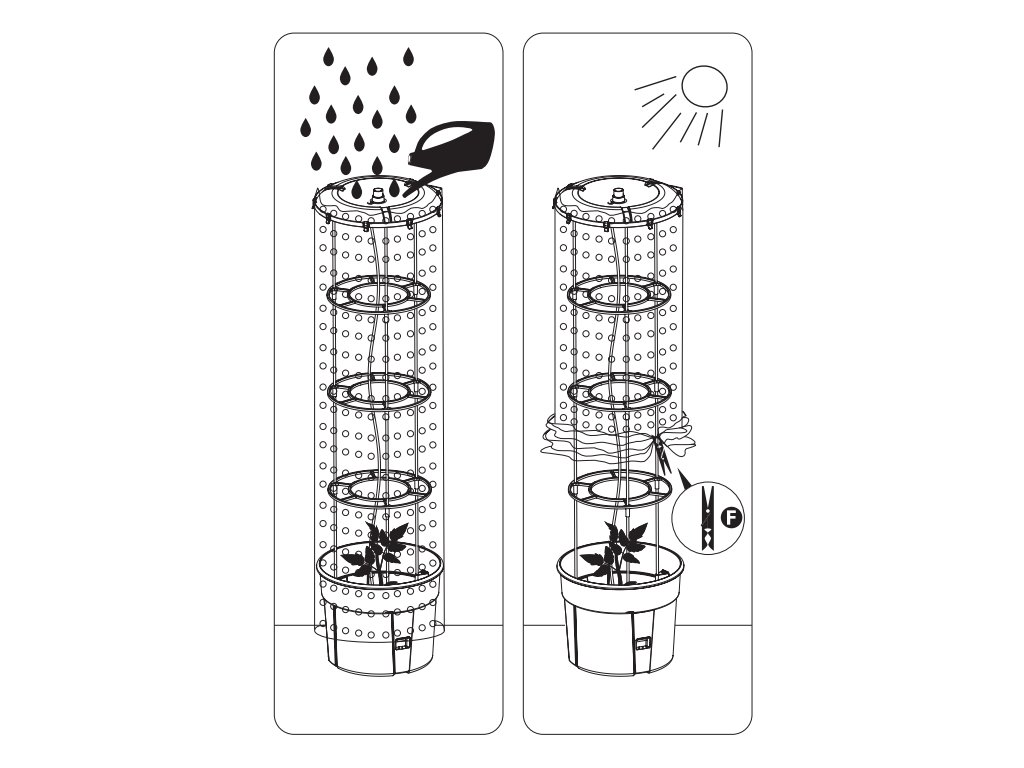 F