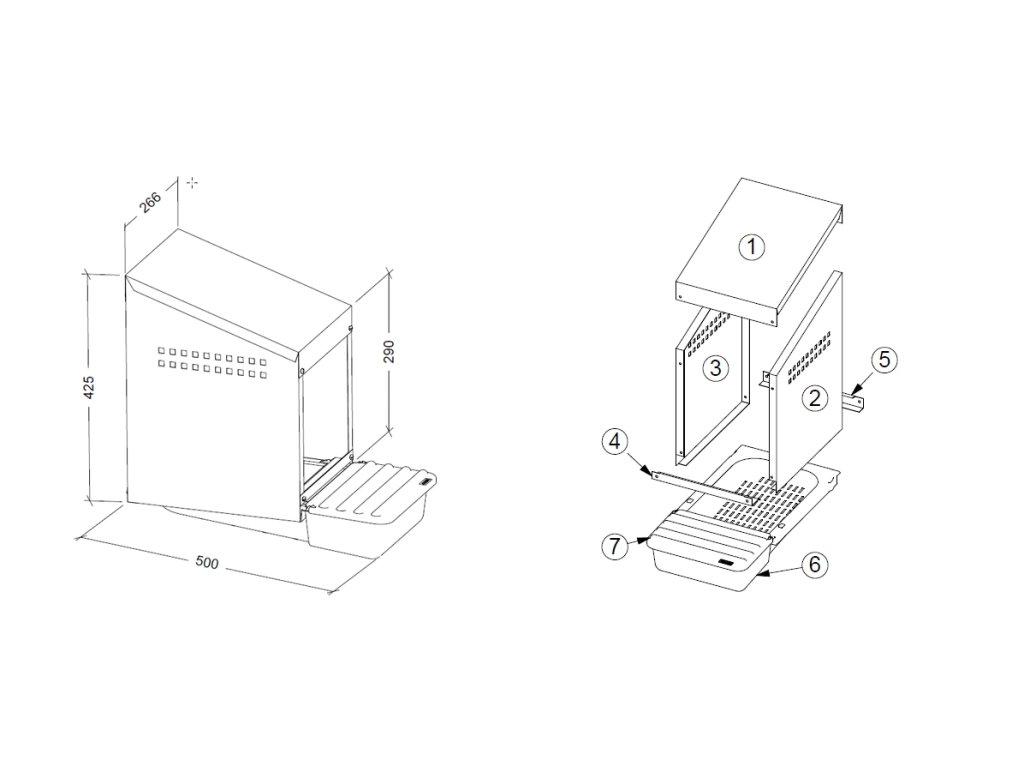 266
425
290
500
1
3
2
5
4
7
6