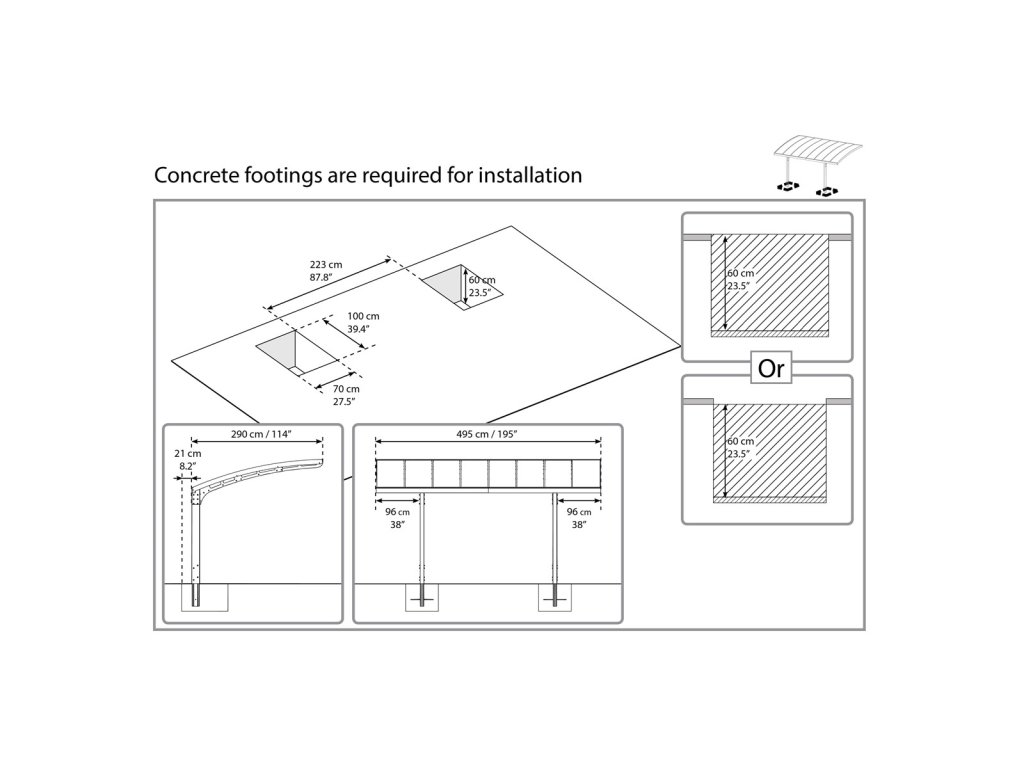 Concrete footings are required for installation

223 cm
87.8"

60 cm
23.5"

100 cm
39.4"

70 cm
27.5"

60 cm
23.5"

Or

60 cm
23.5"

290 cm / 114"

21 cm
8.2"

495 cm / 195"

96 cm
38"

96 cm
38"